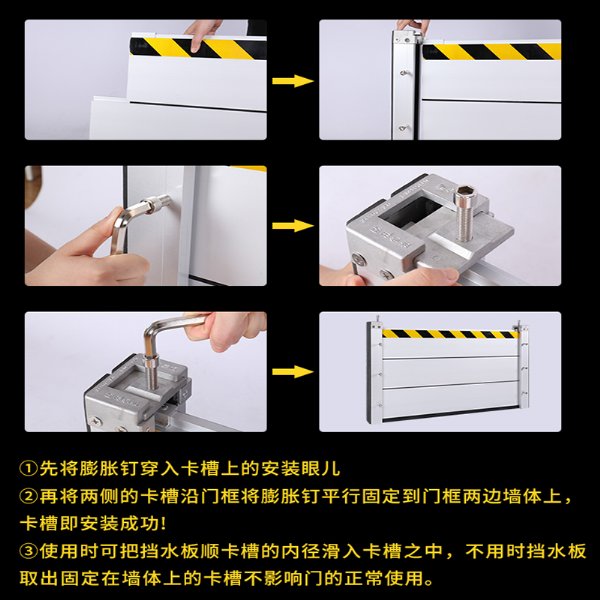 ①先将膨胀钉穿入卡槽上的安装眼儿
②再将两侧的卡槽沿门框将膨胀钉平行固定到门框两边墙体上，卡槽即安装成功!
③使用时可把挡水板顺卡槽的内径滑入卡槽之中，不用时挡水板取出固定在墙体上的卡槽不影响门的正常使用。