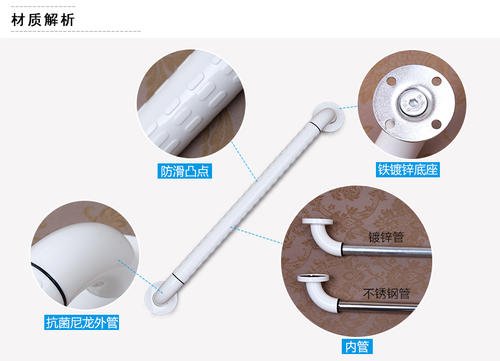 材质解析

防滑凸点

铁镀锌底座

抗菌尼龙外管

镀锌管

不锈钢管

内管