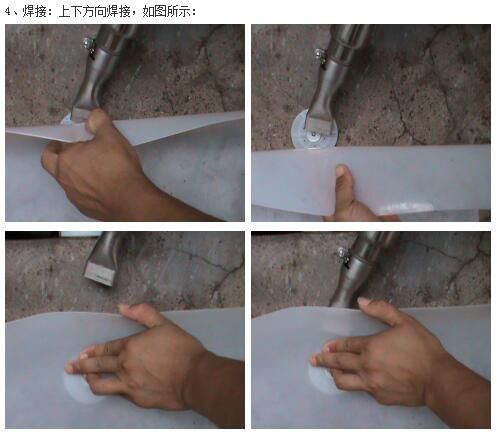 4、焊接：上下方向焊接，如图所示：