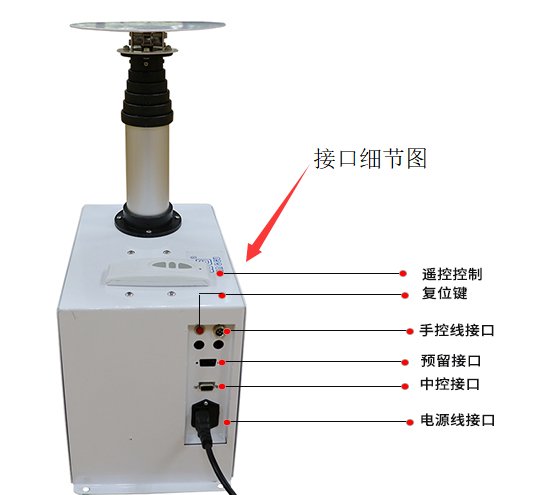 接口细节图

遥控控制

复位键

手控线接口

预留接口

中控接口

电源线接口