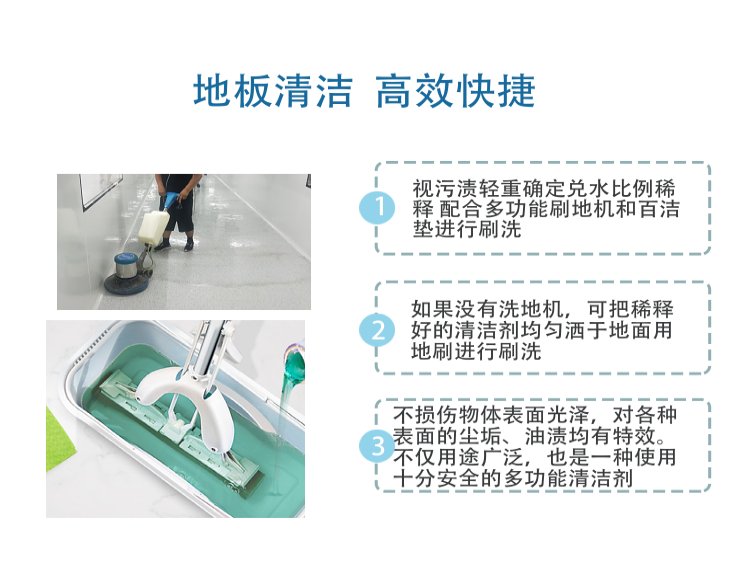 地板清洁 高效快捷

1
视污渍轻重确定兑水比例稀释 配合多功能刷地机和百洁垫进行刷洗

2
如果没有洗地机，可把稀释好的清洁剂均匀洒于地面用地刷进行刷洗

3
不损伤物体表面光泽，对各种表面的尘垢、油渍均有特效。不仅用途广泛，也是一种使用十分安全的多功能清洁剂