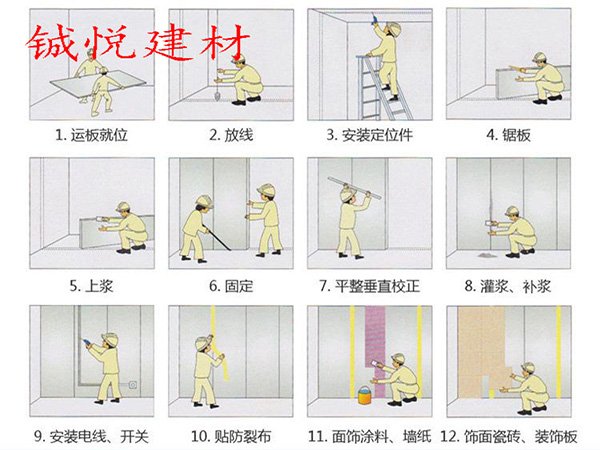 铖悦建材

1. 运板就位

2. 放线

3. 安装定位件

4. 锯板

5. 上浆

6. 固定

7. 平整垂直校正

8. 灌浆、补浆

9. 安装电线、开关

10. 贴防裂布

11. 面饰涂料、墙纸

12. 饰面瓷砖、装饰板