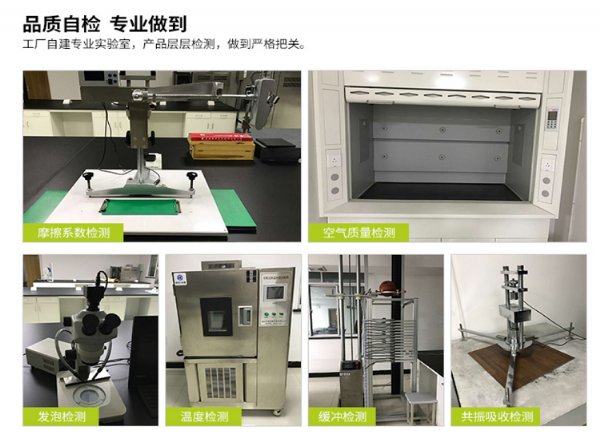 品质自检 专业做到
工厂自建专业实验室，产品层层检测，做到严格把关。

摩擦系数检测

空气质量检测

发泡检测

温度检测

缓冲检测

共振吸收检测