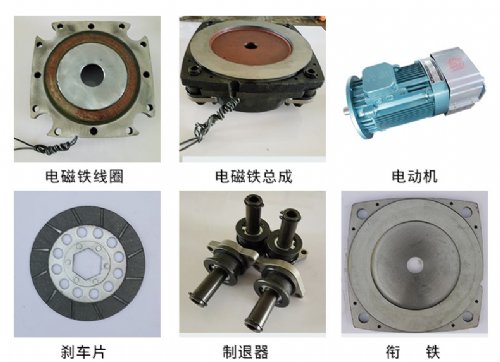 电磁铁线圈

电磁铁总成

电动机

刹车片

制退器

衔 铁