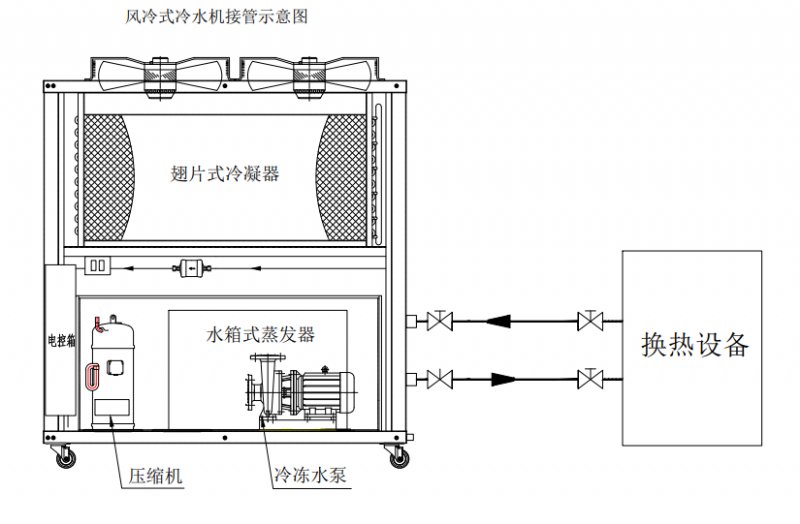 风冷式冷水机接管示意图

翅片式冷凝器

电控箱

水箱式蒸发器

换热设备

压缩机

冷冻水泵