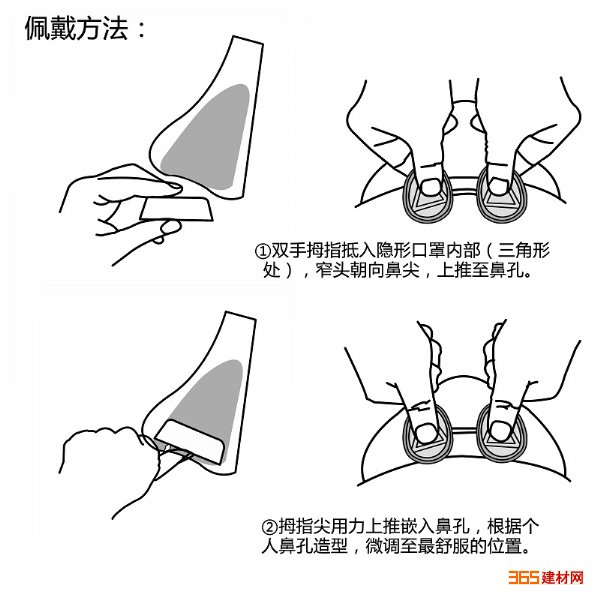 佩戴方法：

①双手拇指抵入隐形口罩内部（三角形处），窄头朝向鼻尖，上推至鼻孔。

②拇指尖用力上推嵌入鼻孔，根据个人鼻孔造型，微调至最舒服的位置。

365建材网