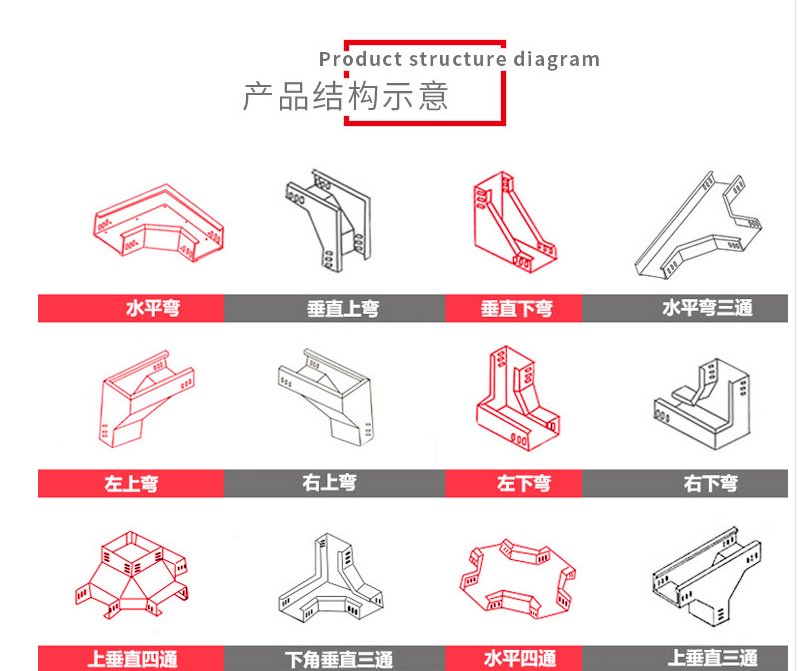 Product structure diagram
产品结构示意

水平弯
垂直上弯
垂直下弯
水平弯三通

左上弯
右上弯
左下弯
右下弯

上垂直四通
下角垂直三通
水平四通
上垂直三通