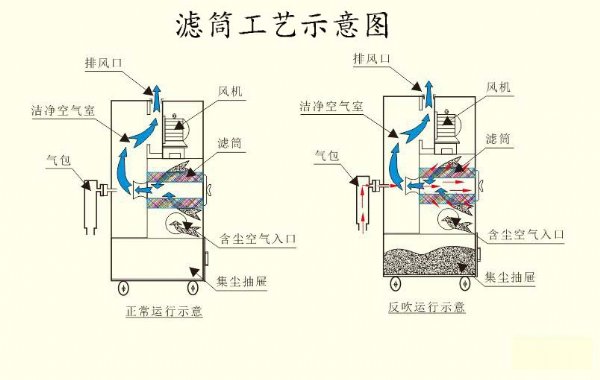 滤筒工艺示意图

排风口
风机
洁净空气室
滤筒
气包
含尘空气入口
集尘抽屉
正常运行示意

排风口
风机
洁净空气室
滤筒
气包
含尘空气入口
集尘抽屉
反吹运行示意