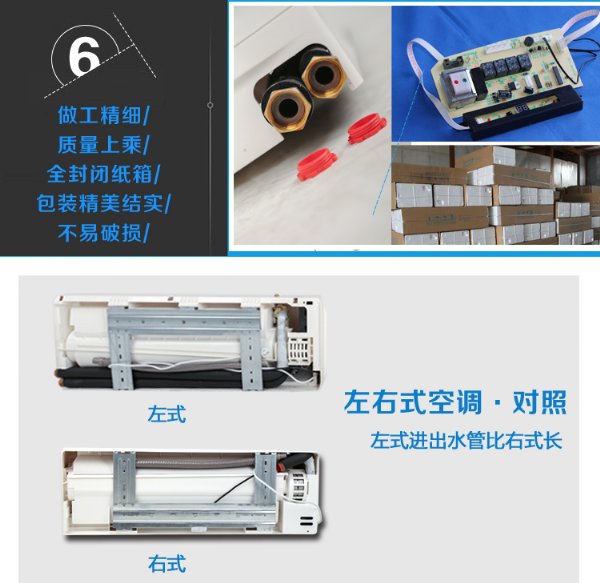 6

做工精细/
质量上乘/
全封闭纸箱/
包装精美结实/
不易破损/

左式

左右式空调 · 对照

左式进出水管比右式长

右式