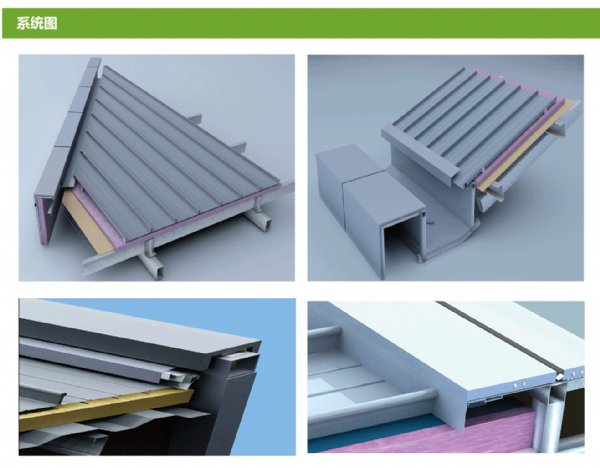 系统图