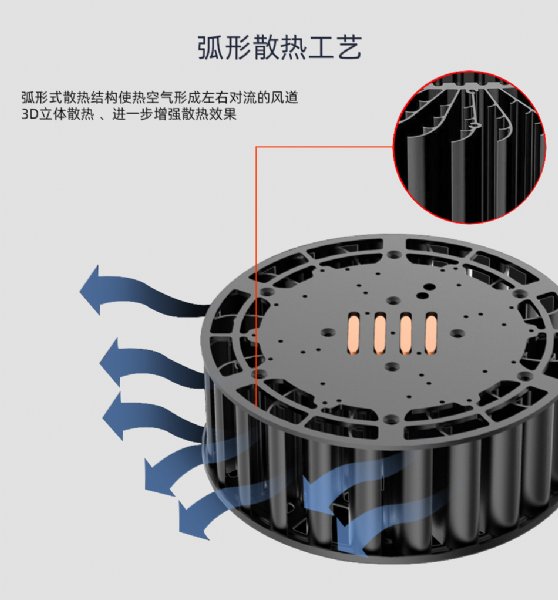 弧形散热工艺

弧形式散热结构使热空气形成左右对流的风道
3D立体散热 、进一步增强散热效果