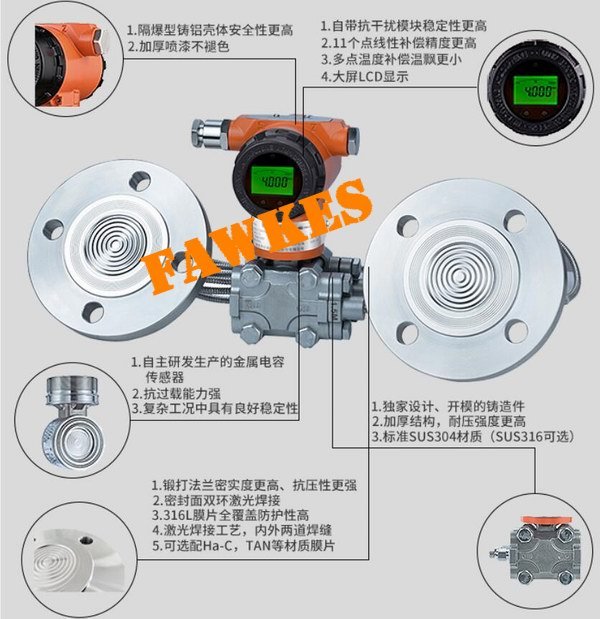 1.隔爆型铸铝壳体安全性更高
2.加厚喷漆不褪色

1.自带抗干扰模块稳定性更高
2.11个点线性补偿精度更高
3.多点温度补偿温飘更小
4.大屏LCD显示

4.000

4.000

FAWKES

1.自主研发生产的金属电容传感器
2.抗过载能力强
3.复杂工况中具有良好稳定性

1.独家设计、开模的铸造件
2.加厚结构，耐压强度更高
3.标准SUS304材质（SUS316可选）

1.锻打法兰密实度更高、抗压性更强
2.密封面双环激光焊接
3.316L膜片全覆盖防护性高
4.激光焊接工艺，内外两道焊缝
5.可选配Ha-C，TAN等材质膜片