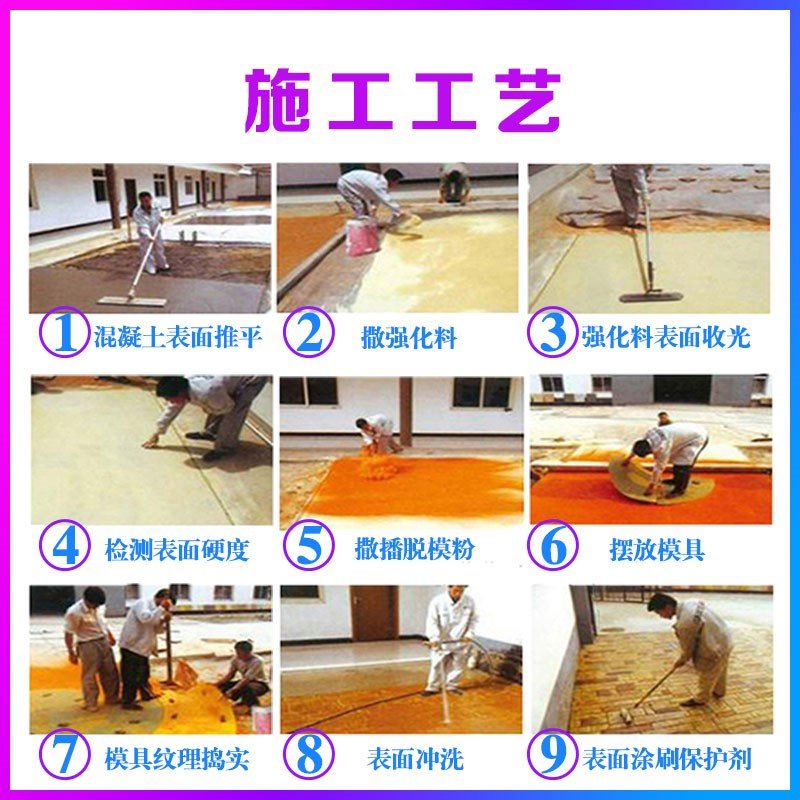 施工工艺

1 混凝土表面推平

2 撒强化料

3 强化料表面收光

4 检测表面硬度

5 撒播脱模粉

6 摆放模具

7 模具纹理捣实

8 表面冲洗

9 表面涂刷保护剂