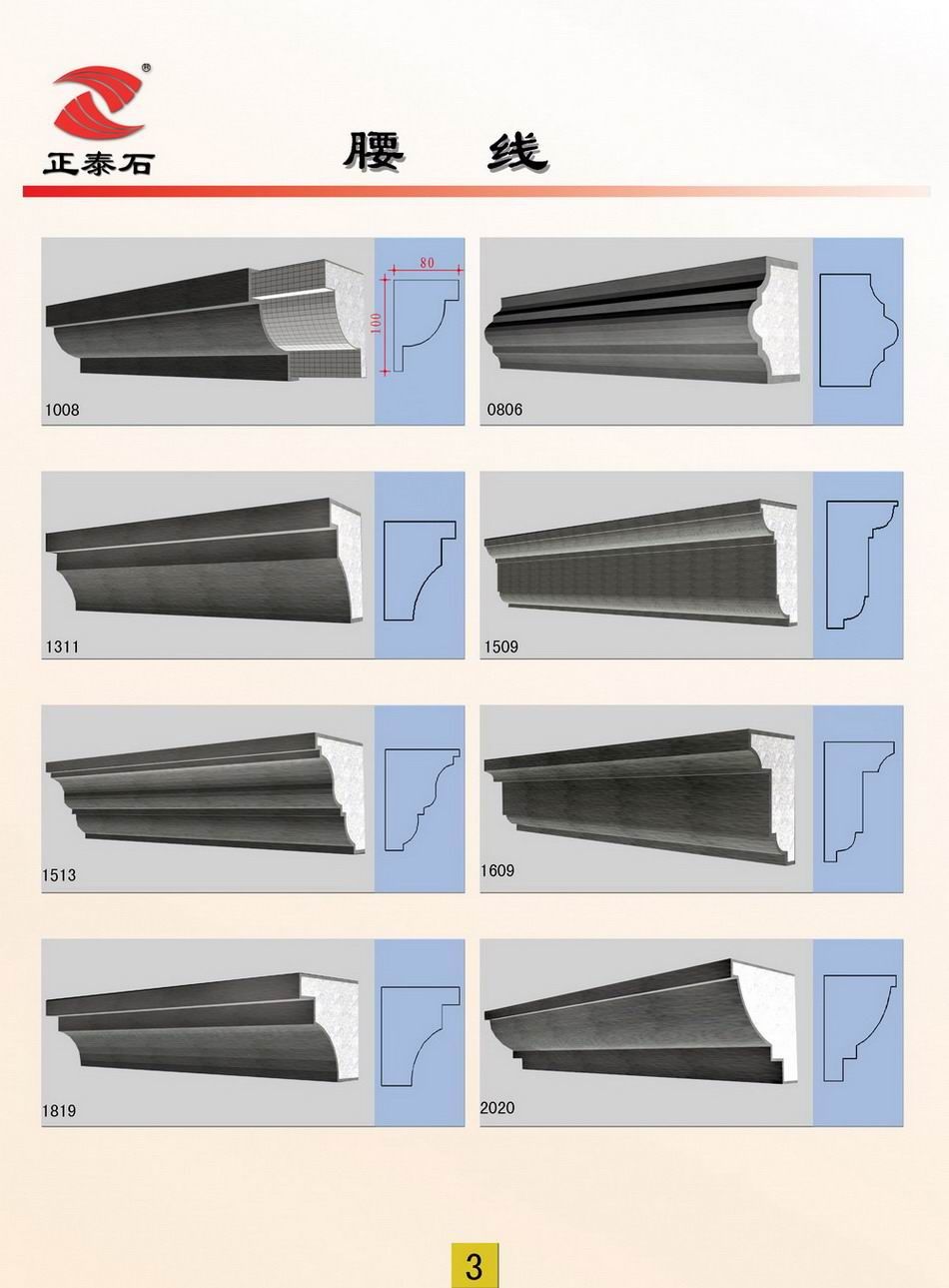 ®
正泰石

腰 线

80
100
1008

0806

1311

1509

1513

1609

1819

2020

3