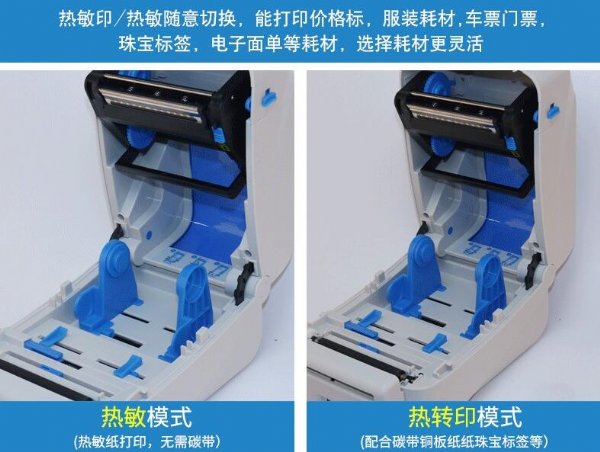 热敏印/热敏随意切换，能打印价格标，服装耗材,车票门票，珠宝标签，电子面单等耗材，选择耗材更灵活

热敏模式
(热敏纸打印，无需碳带)

热转印模式
(配合碳带铜板纸纸珠宝标签等)