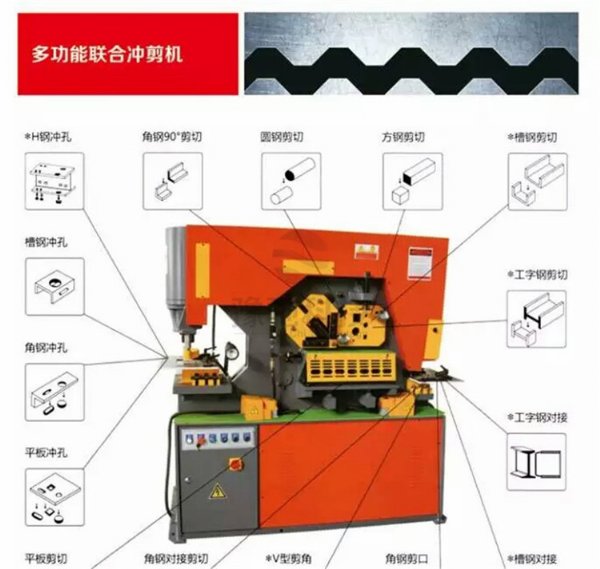 多功能联合冲剪机

*H钢冲孔

角钢90°剪切

圆钢剪切

方钢剪切

*槽钢剪切

槽钢冲孔

*工字钢剪切

角钢冲孔

*工字钢对接

平板冲孔

平板剪切

角钢对接剪切

*V型剪角

角钢剪口

*槽钢对接