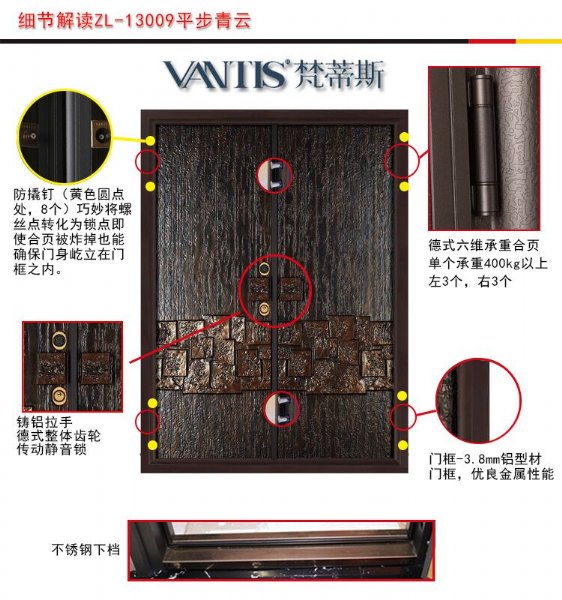 细节解读ZL-13009平步青云

VANTIS® 梵蒂斯

防撬钉（黄色圆点处，8个）巧妙将螺丝点转化为锁点即使合页被炸掉也能确保门身屹立在门框之内。

德式六维承重合页
单个承重400kg以上
左3个，右3个

铸铝拉手
德式整体齿轮
传动静音锁

门框-3.8mm铝型材
门框，优良金属性能

不锈钢下档