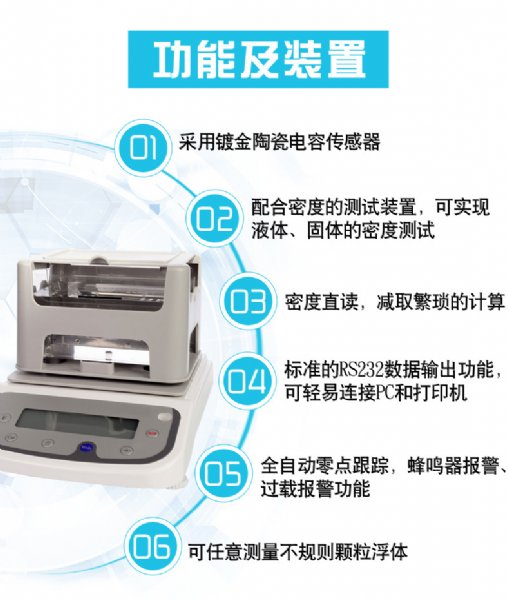 功能及装置

01 采用镀金陶瓷电容传感器

02 配合密度的测试装置，可实现液体、固体的密度测试

03 密度直读，减取繁琐的计算

04 标准的RS232数据输出功能，可轻易连接PC和打印机

05 全自动零点跟踪，蜂鸣器报警、过载报警功能

06 可任意测量不规则颗粒浮体