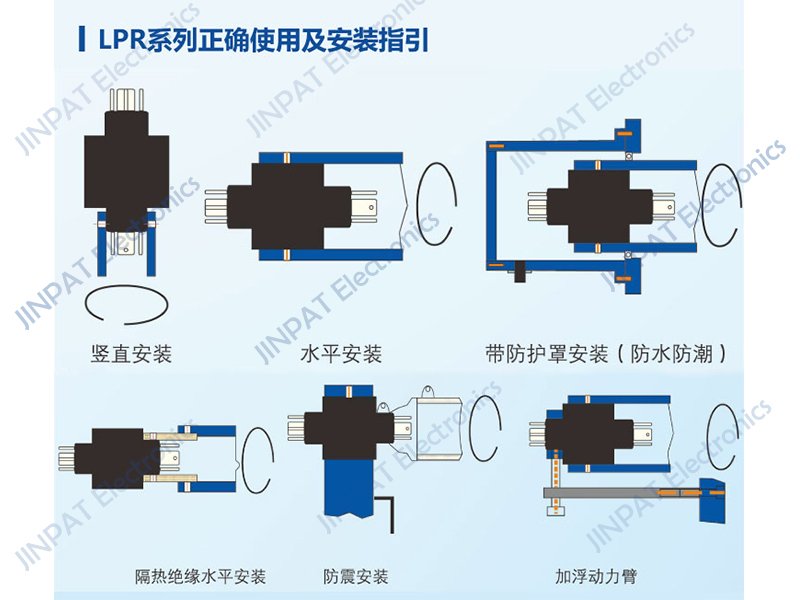 LPR系列正确使用及安装指引

JINPAT Electronics

竖直安装

水平安装

带防护罩安装（防水防潮）

隔热绝缘水平安装

防震安装

加浮动力臂