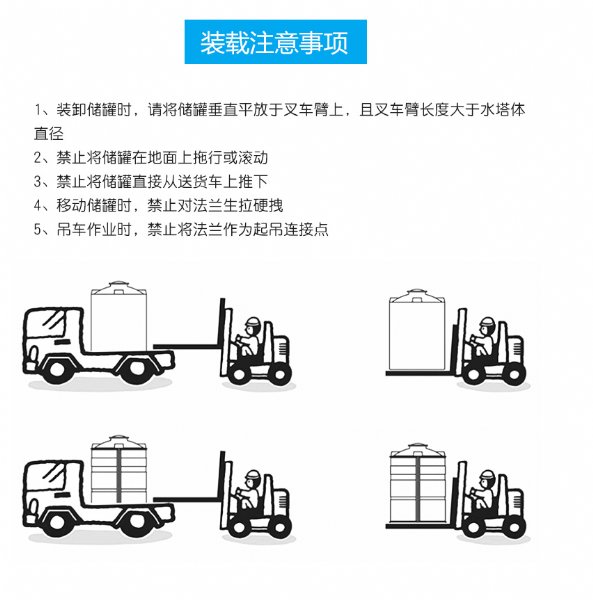 装载注意事项

1、装卸储罐时，请将储罐垂直平放于叉车臂上，且叉车臂长度大于水塔体直径
2、禁止将储罐在地面上拖行或滚动
3、禁止将储罐直接从送货车上推下
4、移动储罐时，禁止对法兰生拉硬拽
5、吊车作业时，禁止将法兰作为起吊连接点