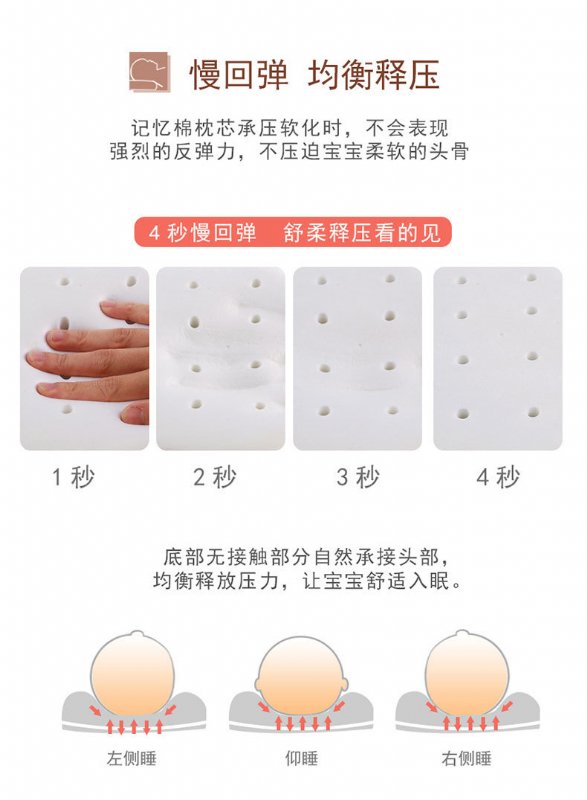 慢回弹 均衡释压

记忆棉枕芯承压软化时，不会表现强烈的反弹力，不压迫宝宝柔软的头骨

4 秒慢回弹　舒柔释压看的见

1 秒

2 秒

3 秒

4 秒

底部无接触部分自然承接头部，均衡释放压力，让宝宝舒适入眠。

左侧睡

仰睡

右侧睡