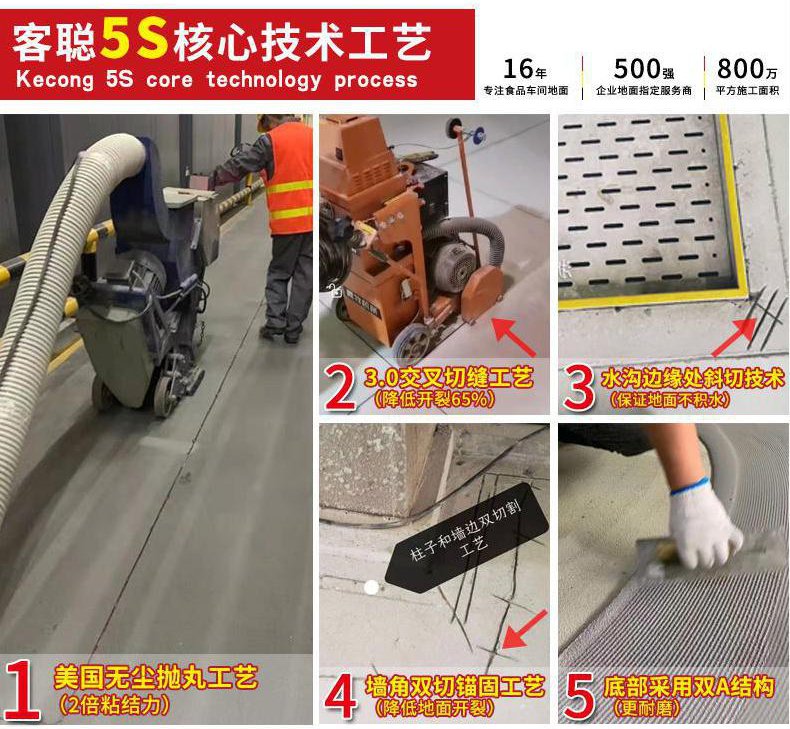 客聪5S核心技术工艺
Kecong 5S core technology process

16年
专注食品车间地面

500强
企业地面指定服务商

800万
平方施工面积

1 美国无尘抛丸工艺
(2倍粘结力)

2 3.0交叉切缝工艺
(降低开裂65%)

3 水沟边缘处斜切技术
(保证地面不积水)

柱子和墙边双切割工艺

4 墙角双切锚固工艺
(降低地面开裂)

5 底部采用双A结构
(更耐磨)