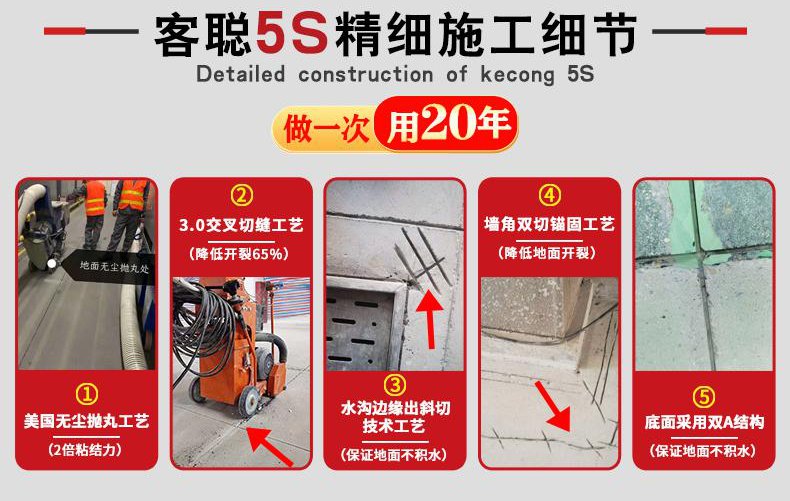 客聪5S精细施工细节

Detailed construction of kecong 5S

做一次 用20年

地面无尘抛丸处

①
美国无尘抛丸工艺
(2倍粘结力)

②
3.0交叉切缝工艺
(降低开裂65%)

③
水沟边缘出斜切技术工艺
(保证地面不积水)

④
墙角双切锚固工艺
(降低地面开裂)

⑤
底面采用双A结构
(保证地面不积水)