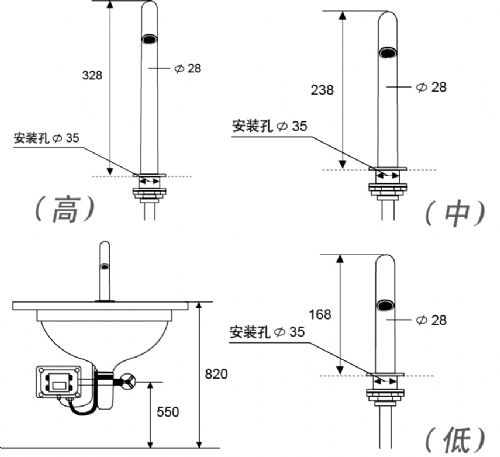 328

$\phi$ 28

安装孔 $\phi$ 35

（高）

238

$\phi$ 28

安装孔 $\phi$ 35

（中）

820

550

168

$\phi$ 28

安装孔 $\phi$ 35

（低）