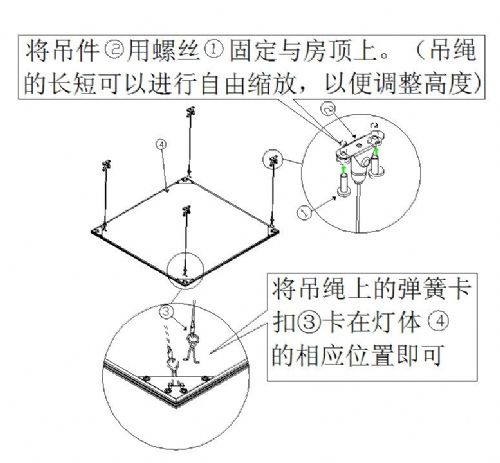 将吊件②用螺丝①固定与房顶上。（吊绳的长短可以进行自由缩放，以便调整高度）

④

②

①

③

将吊绳上的弹簧卡扣③卡在灯体④的相应位置即可