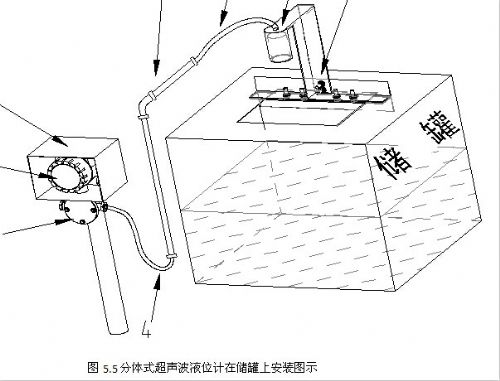 储罐

4

图 5.5 分体式超声波液位计在储罐上安装图示