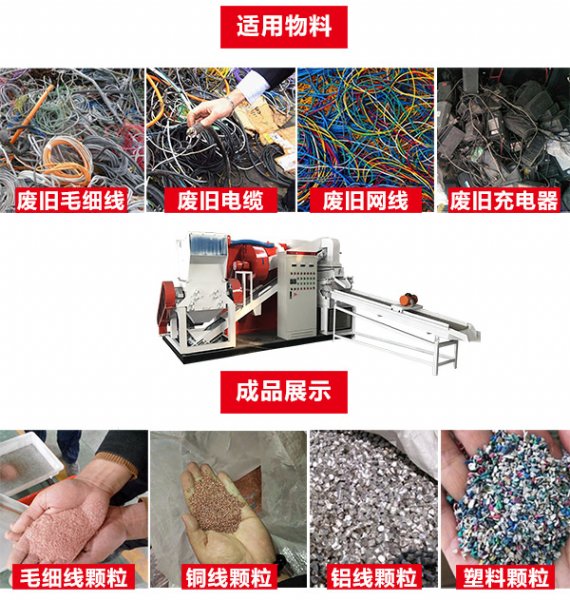 适用物料

废旧毛细线

废旧电缆

废旧网线

废旧充电器

成品展示

毛细线颗粒

铜线颗粒

铝线颗粒

塑料颗粒