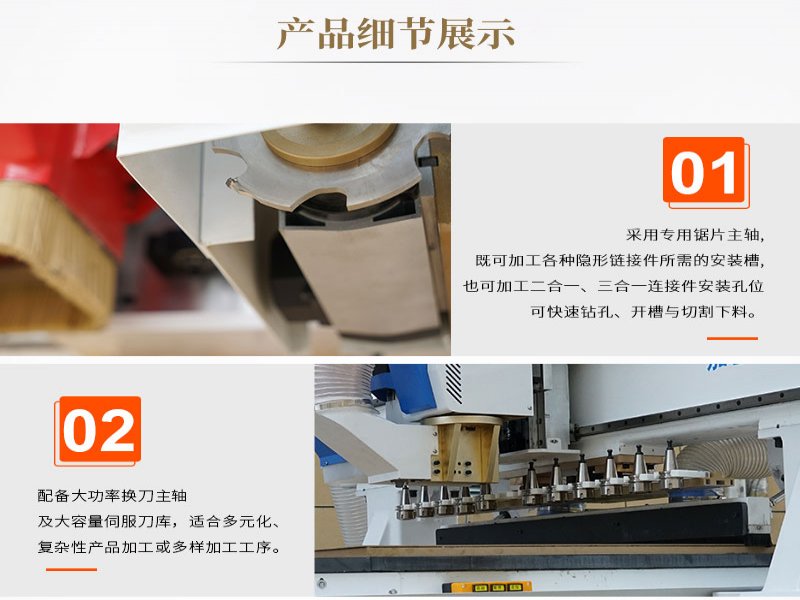 产品细节展示

01

采用专用锯片主轴,
既可加工各种隐形链接件所需的安装槽,
也可加工二合一、三合一连接件安装孔位
可快速钻孔、开槽与切割下料。

02

配备大功率换刀主轴
及大容量伺服刀库，适合多元化、
复杂性产品加工或多样加工工序。