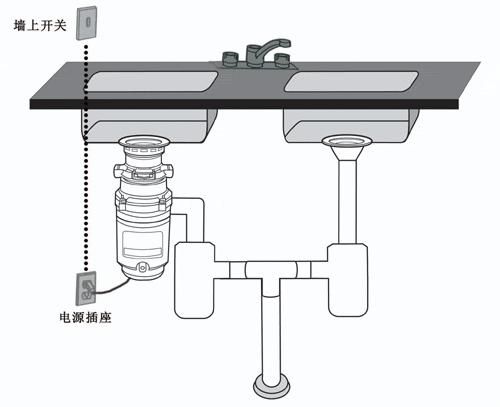 墙上开关

电源插座