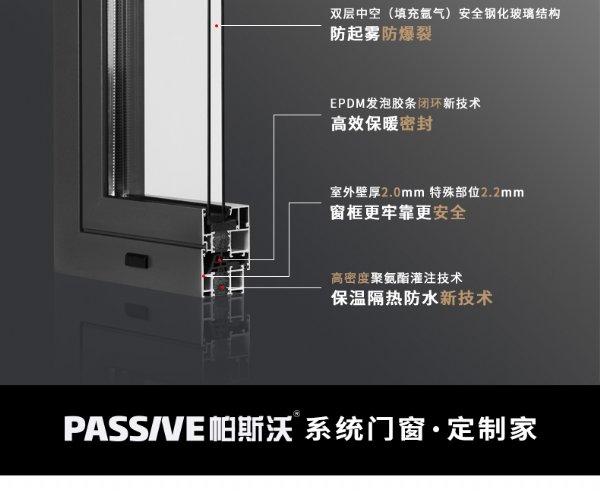 双层中空（填充氩气）安全钢化玻璃结构
防起雾防爆裂

EPDM发泡胶条闭环新技术
高效保暖密封

室外壁厚2.0mm 特殊部位2.2mm
窗框更牢靠更安全

高密度聚氨酯灌注技术
保温隔热防水新技术

PASSIVE帕斯沃® 系统门窗·定制家