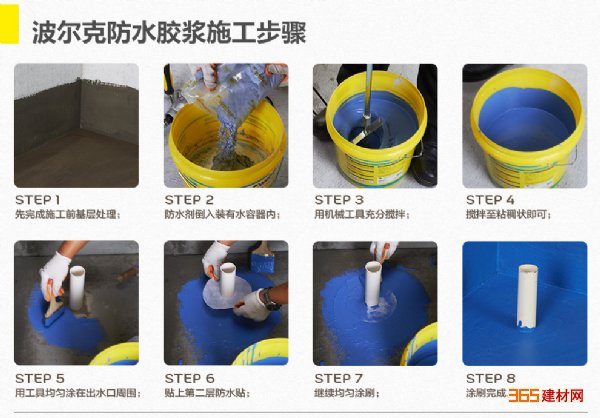 波尔克防水胶浆施工步骤

STEP 1
先完成施工前基层处理；

STEP 2
防水剂倒入装有水容器内；

STEP 3
用机械工具充分搅拌；

STEP 4
搅拌至粘稠状即可；

STEP 5
用工具均匀涂在出水口周围；

STEP 6
贴上第二层防水贴；

STEP 7
继续均匀涂刷；

STEP 8
涂刷完成

365建材网