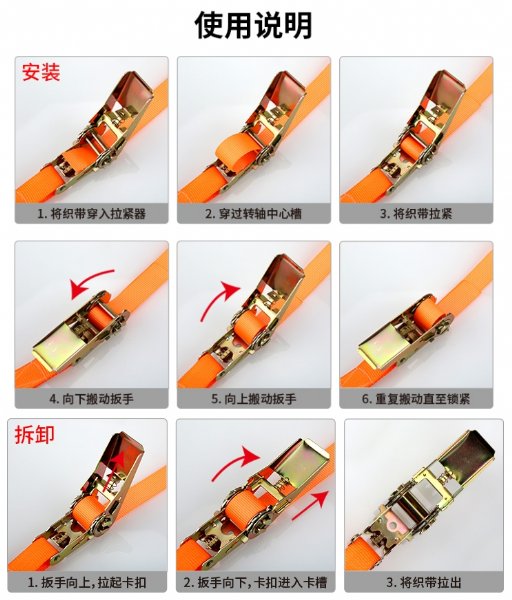 使用说明

安装

1. 将织带穿入拉紧器

2. 穿过转轴中心槽

3. 将织带拉紧

4. 向下搬动扳手

5. 向上搬动扳手

6. 重复搬动直至锁紧

拆卸

1. 扳手向上，拉起卡扣

2. 扳手向下，卡扣进入卡槽

3. 将织带拉出