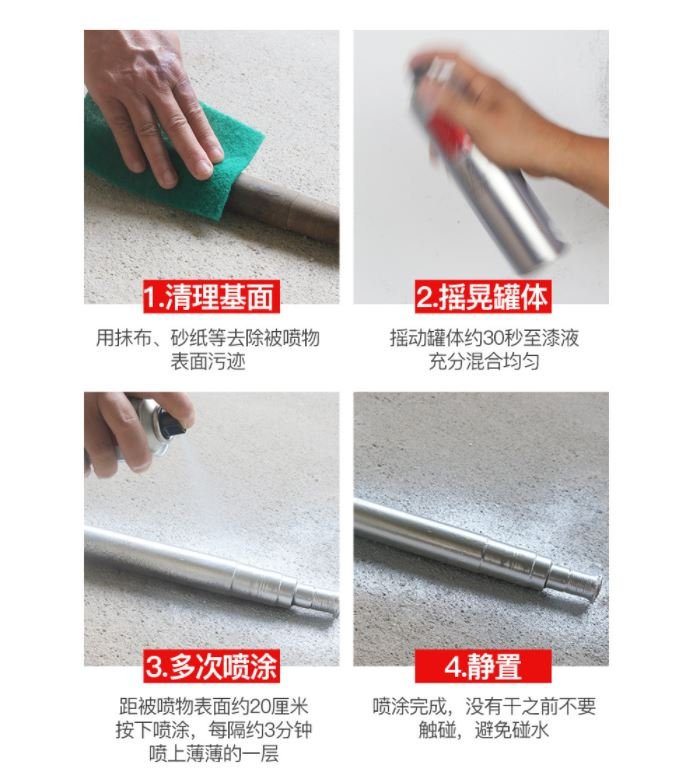 1.清理基面

用抹布、砂纸等去除被喷物表面污迹

2.摇晃罐体

摇动罐体约30秒至漆液充分混合均匀

3.多次喷涂

距被喷物表面约20厘米按下喷涂，每隔约3分钟喷上薄薄的一层

4.静置

喷涂完成，没有干之前不要触碰，避免碰水