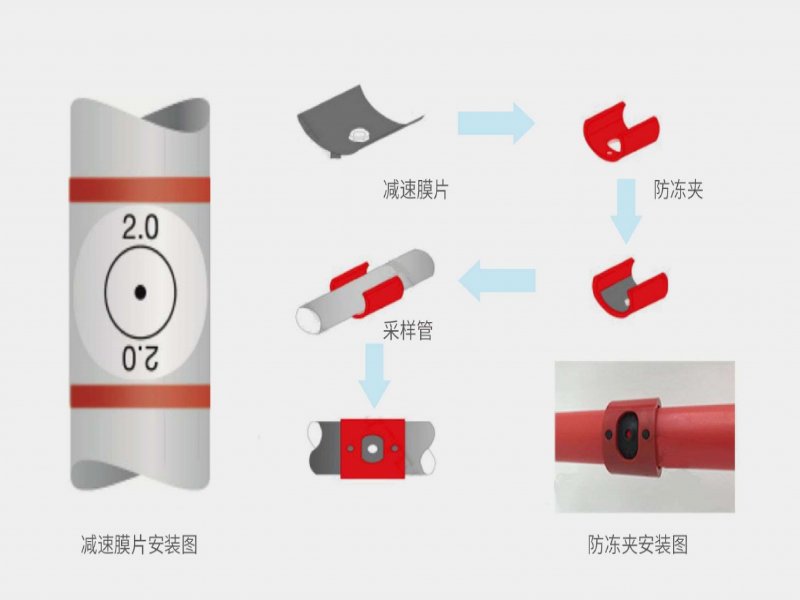 2.0

2.0

减速膜片

防冻夹

采样管

减速膜片安装图

防冻夹安装图