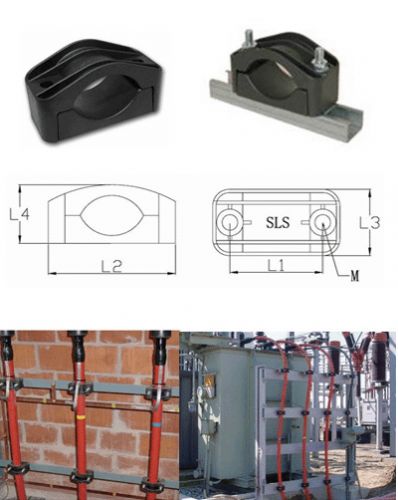 L4

L2

SLS

L3

L1

M