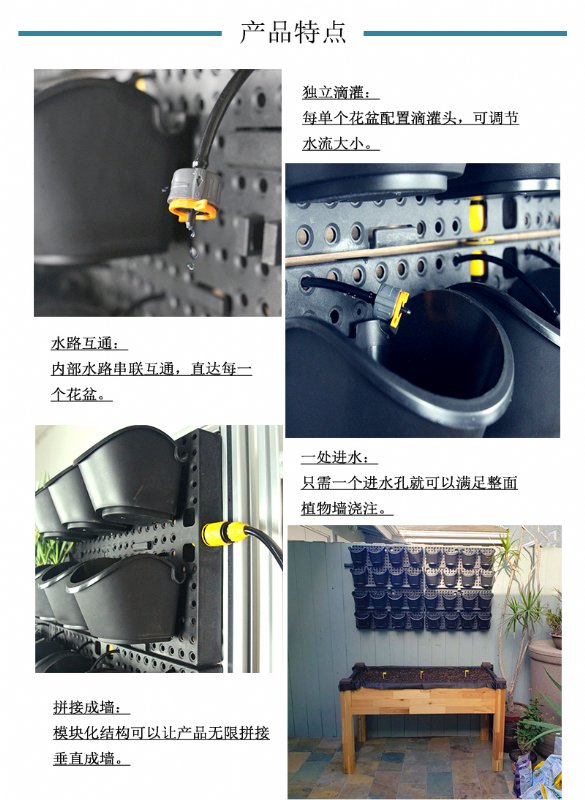 产品特点

独立滴灌：
每单个花盆配置滴灌头，可调节水流大小。

水路互通：
内部水路串联互通，直达每一个花盆。

一处进水：
只需一个进水孔就可以满足整面植物墙浇注。

拼接成墙：
模块化结构可以让产品无限拼接垂直成墙。