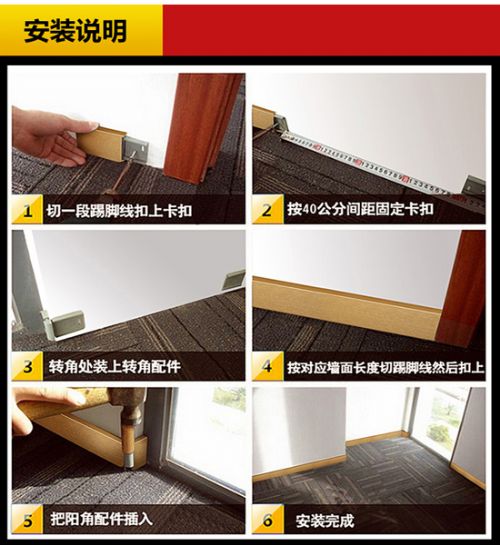 安装说明

1 切一段踢脚线扣上卡扣

2 按40公分间距固定卡扣

3 转角处装上转角配件

4 按对应墙面长度切踢脚线然后扣上

5 把阳角配件插入

6 安装完成