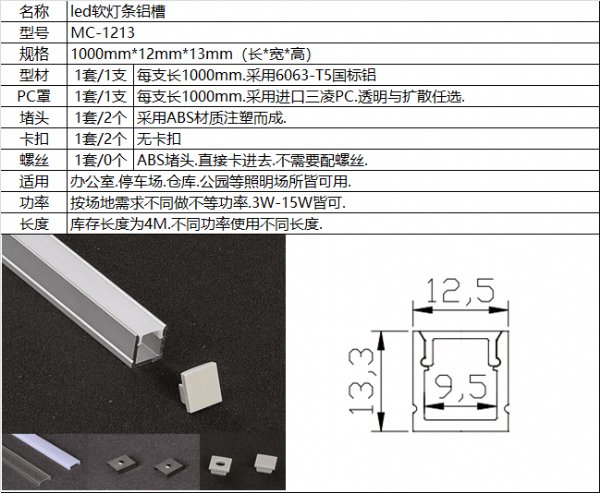 | 名称 | led软灯条铝槽 | |
|---|---|---|
| 型号 | MC-1213 | |
| 规格 | 1000mm*12mm*13mm（长*宽*高） | |
| 型材 | 1套/1支 | 每支长1000mm.采用6063-T5国标铝 |
| PC罩 | 1套/1支 | 每支长1000mm.采用进口三凌PC.透明与扩散任选. |
| 堵头 | 1套/2个 | 采用ABS材质注塑而成. |
| 卡扣 | 1套/2个 | 无卡扣 |
| 螺丝 | 1套/0个 | ABS堵头.直接卡进去.不需要配螺丝. |
| 适用 | 办公室.停车场.仓库.公园等照明场所皆可用. | |
| 功率 | 按场地需求不同做不等功率.3W-15W皆可. | |
| 长度 | 库存长度为4M.不同功率使用不同长度. | |

12,5

13,3

9,5