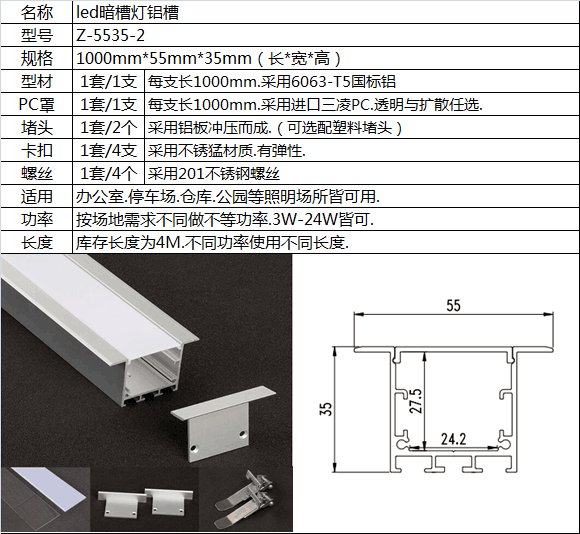 | 名称 | led暗槽灯铝槽 | |
|---|---|---|
| 型号 | Z-5535-2 | |
| 规格 | 1000mm*55mm*35mm（长*宽*高） | |
| 型材 | 1套/1支 | 每支长1000mm.采用6063-T5国标铝 |
| PC罩 | 1套/1支 | 每支长1000mm.采用进口三凌PC.透明与扩散任选. |
| 堵头 | 1套/2个 | 采用铝板冲压而成.（可选配塑料堵头） |
| 卡扣 | 1套/4支 | 采用不锈猛材质.有弹性. |
| 螺丝 | 1套/4个 | 采用201不锈钢螺丝 |
| 适用 | 办公室.停车场.仓库.公园等照明场所皆可用. | |
| 功率 | 按场地需求不同做不等功率.3W-24W皆可. | |
| 长度 | 库存长度为4M.不同功率使用不同长度. | |

55

35

27.5

24.2