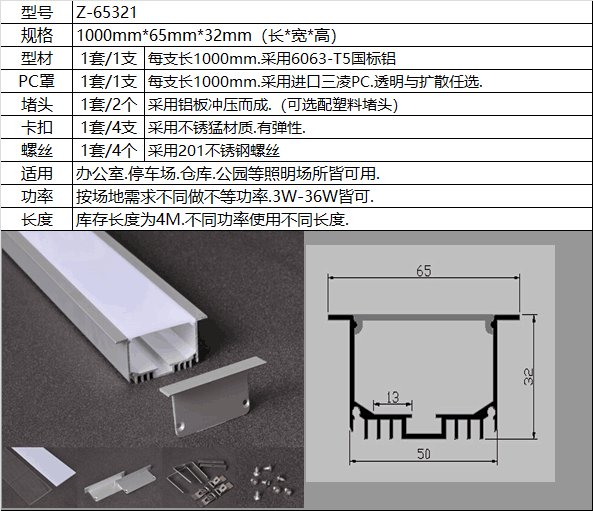 | 型号 | Z-65321 | |
|---|---|---|
| 规格 | 1000mm*65mm*32mm（长*宽*高） | |
| 型材 | 1套/1支 | 每支长1000mm.采用6063-T5国标铝 |
| PC罩 | 1套/1支 | 每支长1000mm.采用进口三凌PC.透明与扩散任选. |
| 堵头 | 1套/2个 | 采用铝板冲压而成.（可选配塑料堵头） |
| 卡扣 | 1套/4支 | 采用不锈猛材质.有弹性. |
| 螺丝 | 1套/4个 | 采用201不锈钢螺丝 |
| 适用 | 办公室.停车场.仓库.公园等照明场所皆可用. | |
| 功率 | 按场地需求不同做不等功率.3W-36W皆可. | |
| 长度 | 库存长度为4M.不同功率使用不同长度. | |

65

32

13

50