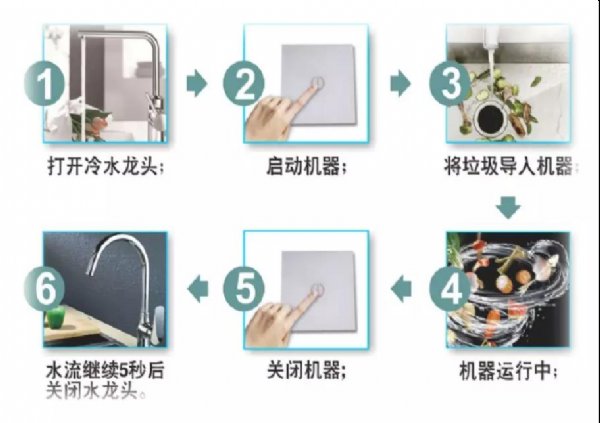 1
打开冷水龙头;

2
启动机器;

3
将垃圾导人机器;

4
机器运行中;

5
关闭机器;

6
水流继续5秒后关闭水龙头。