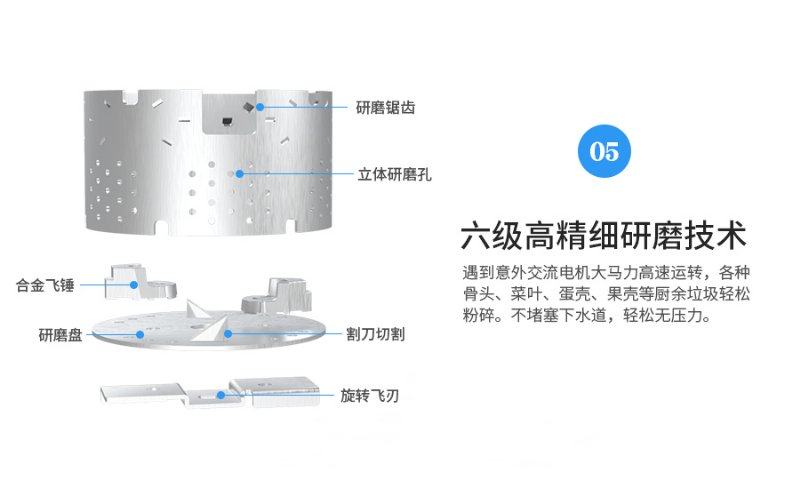 研磨锯齿

立体研磨孔

合金飞锤

研磨盘

割刀切割

旋转飞刃

05

六级高精细研磨技术

遇到意外交流电机大马力高速运转，各种骨头、菜叶、蛋壳、果壳等厨余垃圾轻松粉碎。不堵塞下水道，轻松无压力。