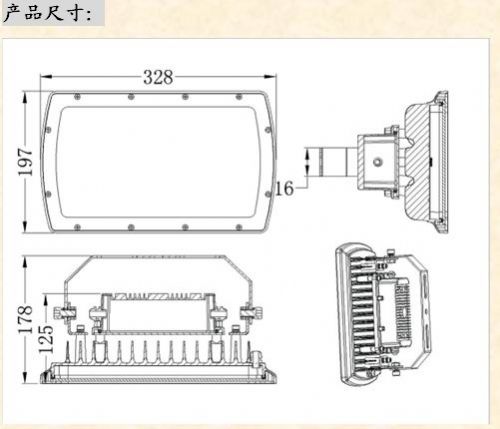 产品尺寸:

328

197

16

178

125