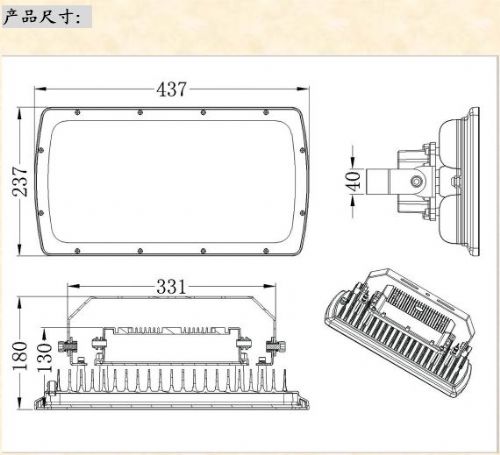 产品尺寸:

437

237

40

331

180

130