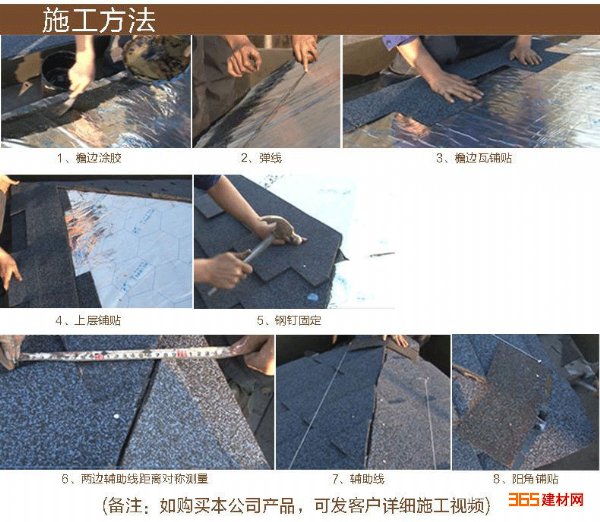 施工方法

1、檐边涂胶

2、弹线

3、檐边瓦铺贴

4、上层铺贴

5、钢钉固定

6、两边辅助线距离对称测量

7、辅助线

8、阳角铺贴

(备注：如购买本公司产品，可发客户详细施工视频)

365建材网