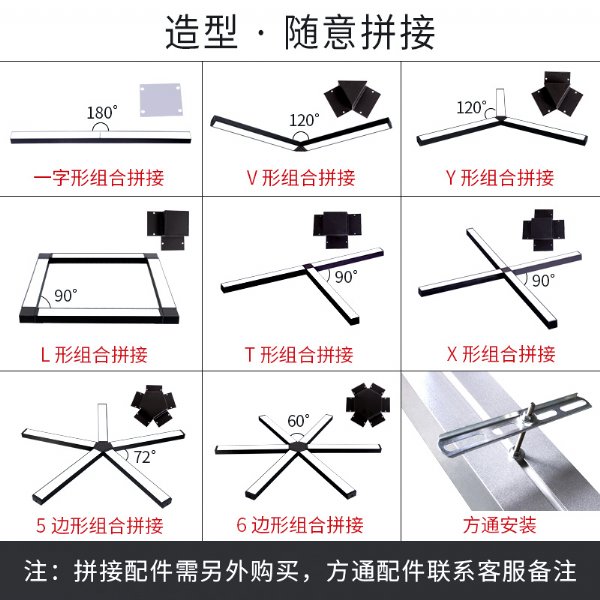 造型 · 随意拼接

180°
一字形组合拼接

120°
V 形组合拼接

120°
Y 形组合拼接

90°
L 形组合拼接

90°
T 形组合拼接

90°
X 形组合拼接

72°
5 边形组合拼接

60°
6 边形组合拼接

方通安装

注：拼接配件需另外购买，方通配件联系客服备注